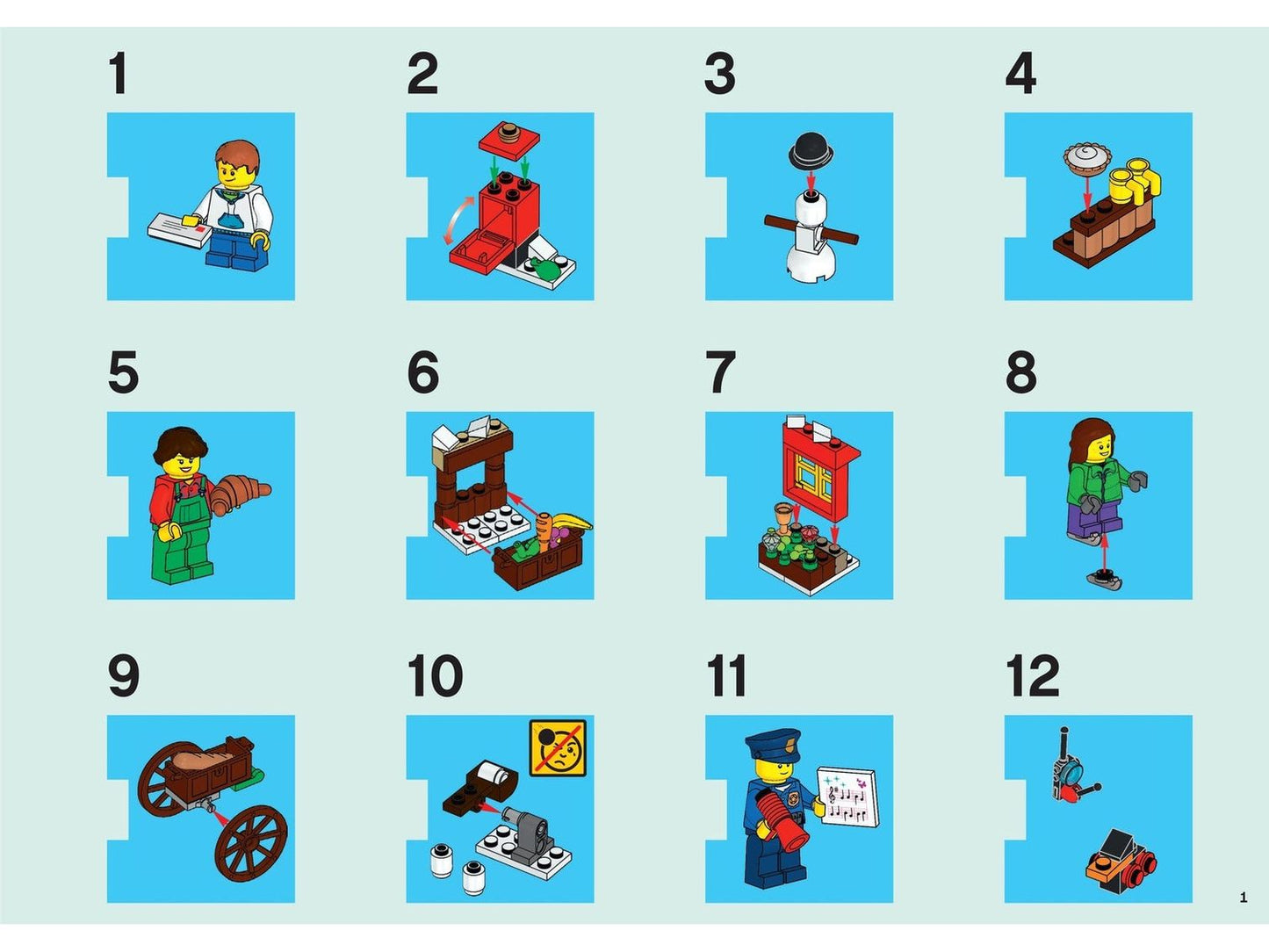 1

2

3

4

5

6

7

8

9

10

11

12

1